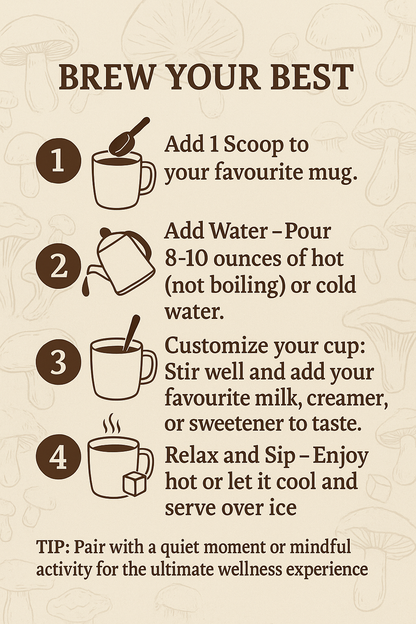 BREW YOUR BEST

1 Add 1 Scoop to your favourite mug.

2 Add Water – Pour 8-10 ounces of hot (not boiling) or cold water.

3 Customize your cup: Stir well and add your favourite milk, creamer, or sweetener to taste.

4 Relax and Sip – Enjoy hot or let it cool and serve over ice

TIP: Pair with a quiet moment or mindful activity for the ultimate wellness experience