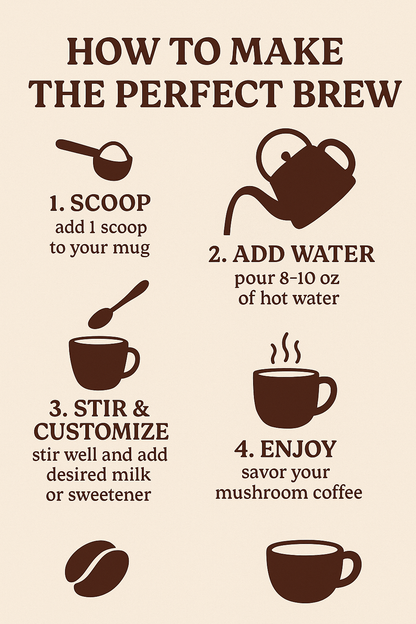 HOW TO MAKE THE PERFECT BREW

1. SCOOP
add 1 scoop to your mug

2. ADD WATER
pour 8–10 oz of hot water

3. STIR & CUSTOMIZE
stir well and add desired milk or sweetener

4. ENJOY
savor your mushroom coffee