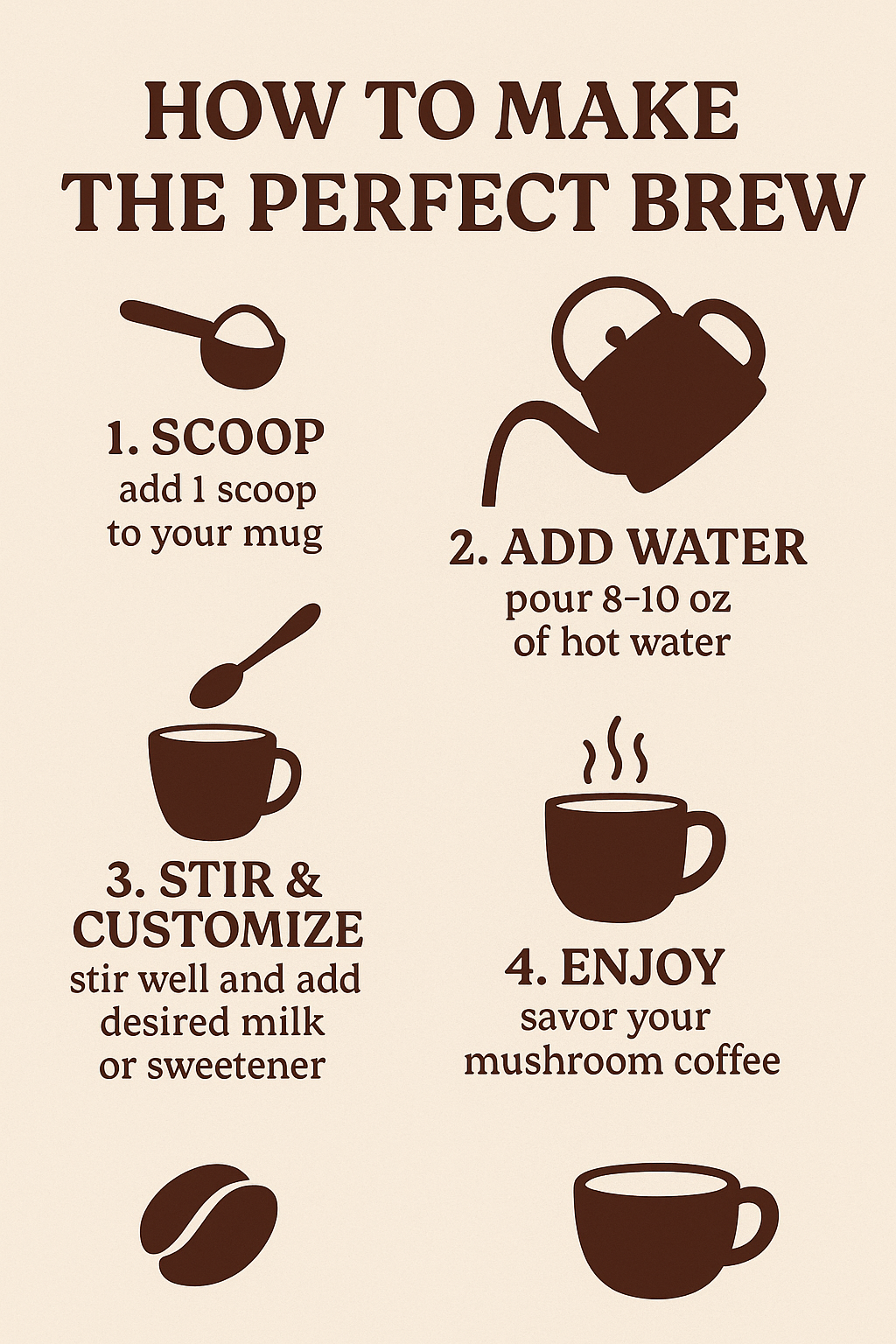 HOW TO MAKE THE PERFECT BREW

1. SCOOP
add 1 scoop to your mug

2. ADD WATER
pour 8–10 oz of hot water

3. STIR & CUSTOMIZE
stir well and add desired milk or sweetener

4. ENJOY
savor your mushroom coffee